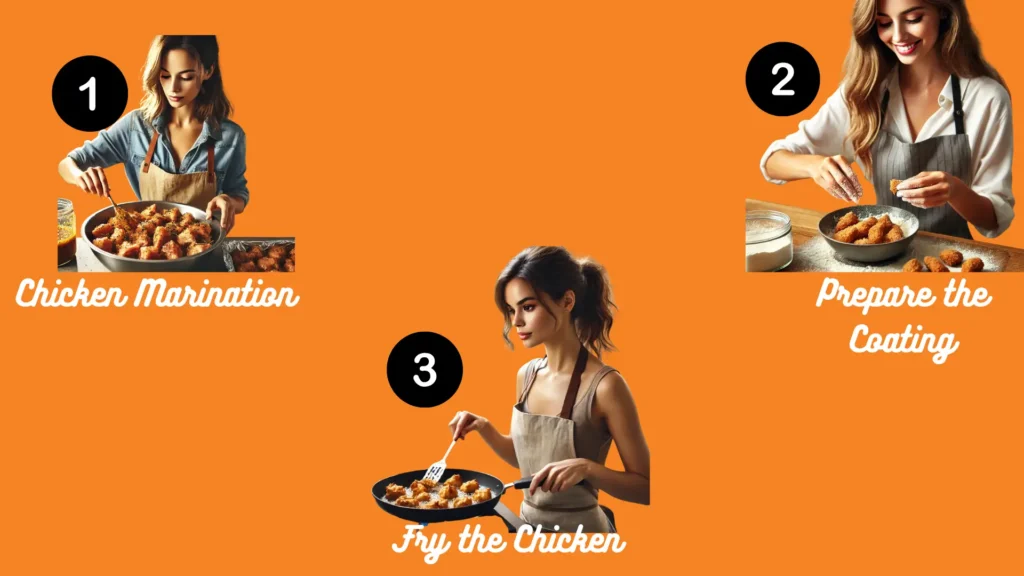 1

Chicken Marination

2

Prepare the Coating

3

Fry the Chicken